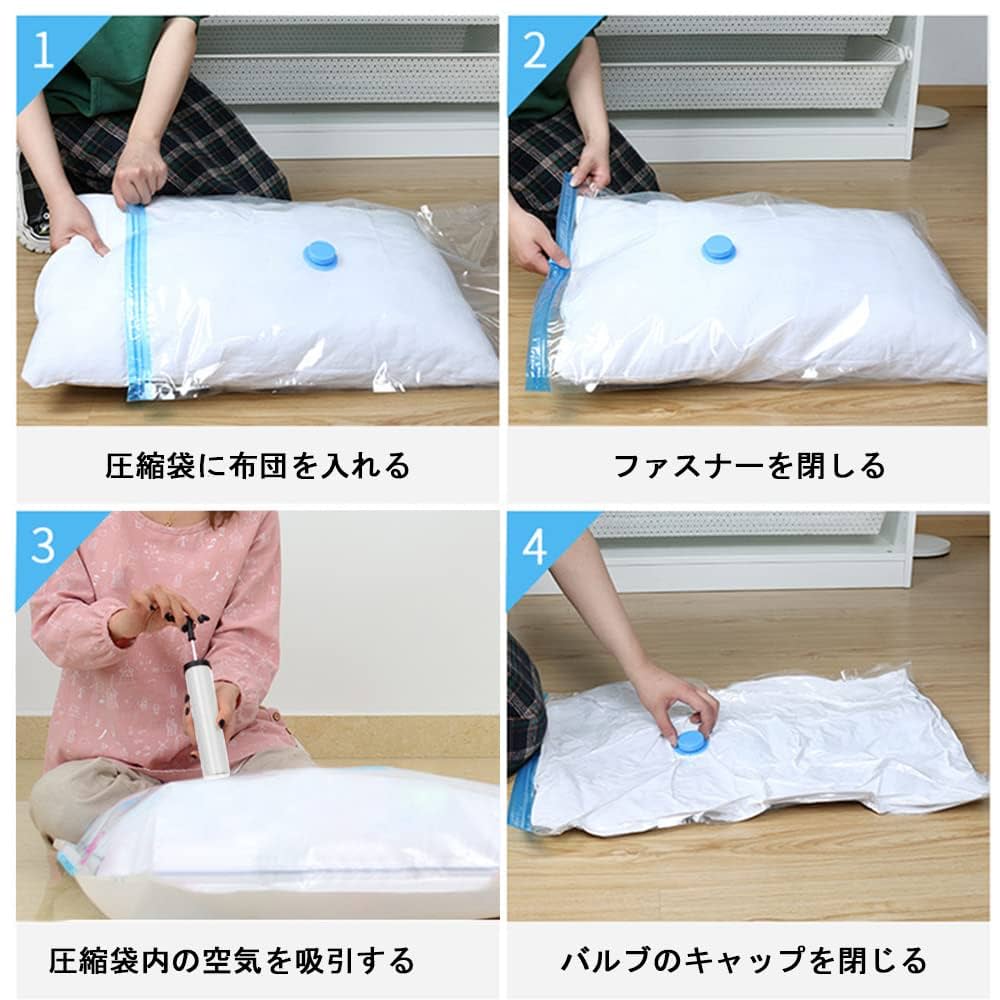 1

圧縮袋に布団を入れる

2

ファスナーを閉しる

3

圧縮袋内の空気を吸引する

4

バルブのキャップを閉じる